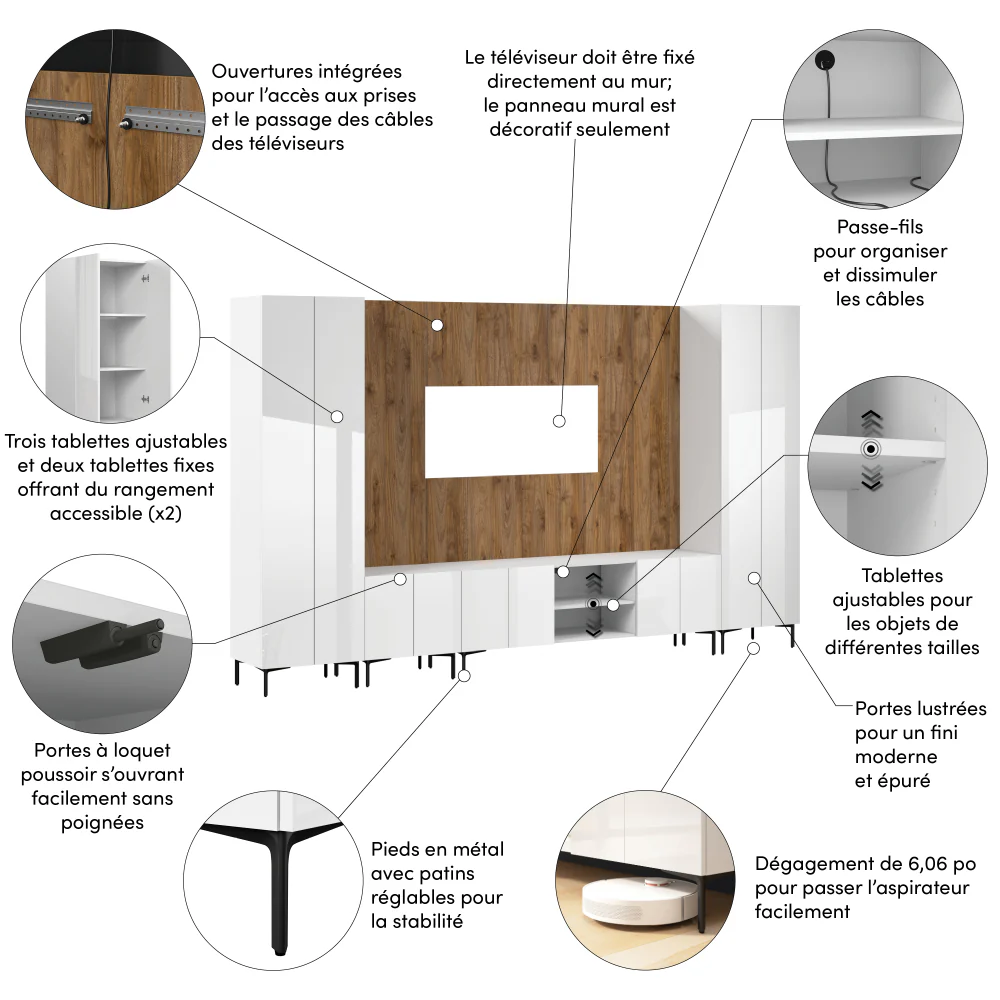 Ouvertures intégrées pour l'accès aux prises et le passage des câbles des téléviseurs

Le téléviseur doit être fixé directement au mur; le panneau mural est décoratif seulement

Passe-fils pour organiser et dissimuler les câbles

Trois tablettes ajustables et deux tablettes fixes offrant du rangement accessible (x2)

Tablettes ajustables pour les objets de différentes tailles

Portes à loquet poussoir s'ouvrant facilement sans poignées

Portes lustrées pour un fini moderne et épuré

Pieds en métal avec patins réglables pour la stabilité

Dégagement de 6,06 po pour passer l'aspirateur facilement