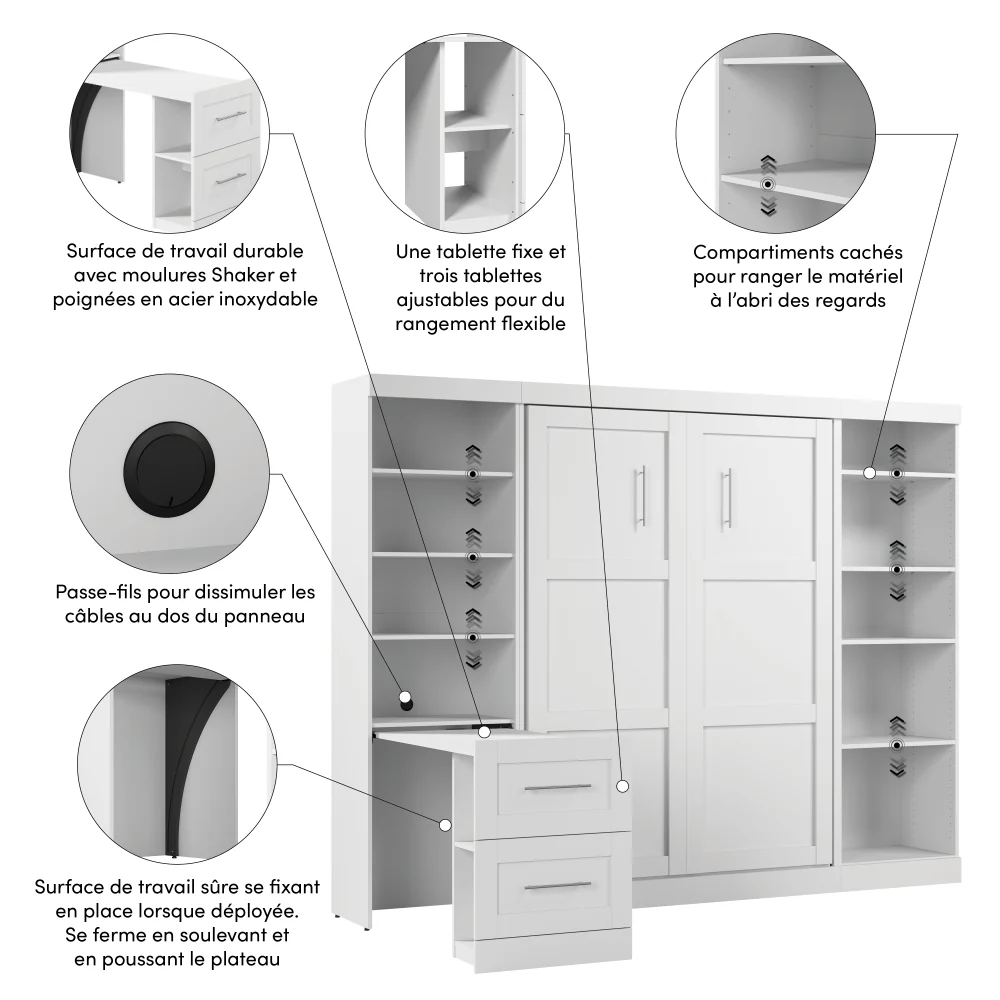 Surface de travail durable avec moulures Shaker et poignées en acier inoxydable

Une tablette fixe et trois tablettes ajustables pour du rangement flexible

Compartiments cachés pour ranger le matériel à l'abri des regards

Passe-fils pour dissimuler les câbles au dos du panneau

Surface de travail sûre se fixant en place lorsque déployée. Se ferme en soulevant et en poussant le plateau